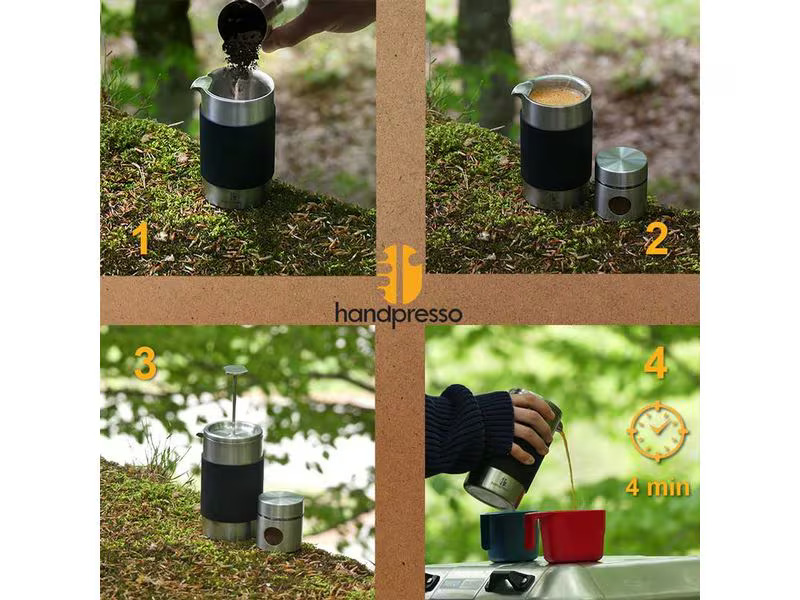 1

2

handpresso

3

4

4 min