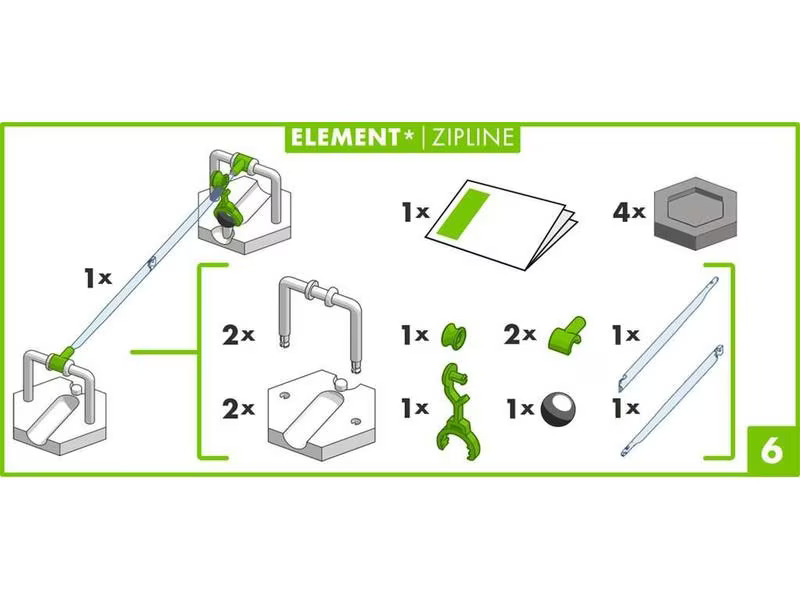 ELEMENT* | ZIPLINE

1x

1x

4x

2x

1x

2x

1x

2x

1x

1x

1x

6