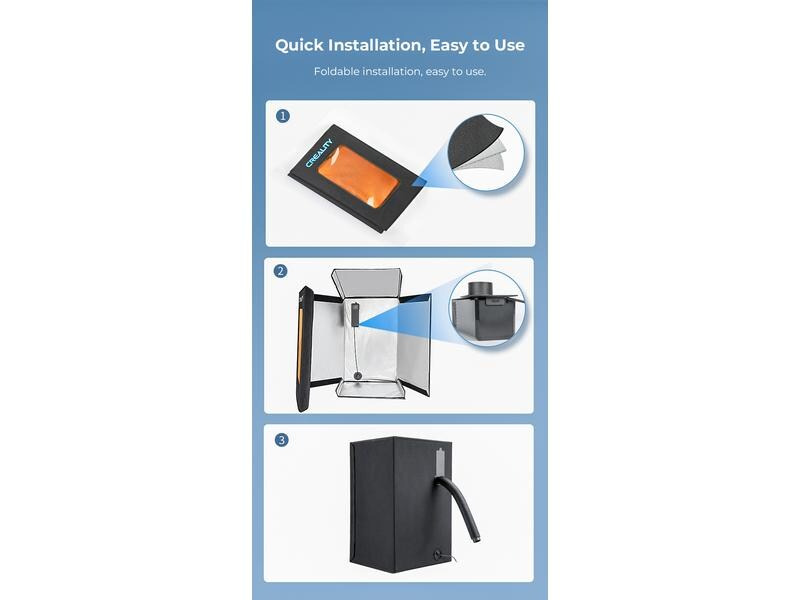 Quick Installation, Easy to Use

Foldable installation, easy to use.

1

CREALITY

2

3