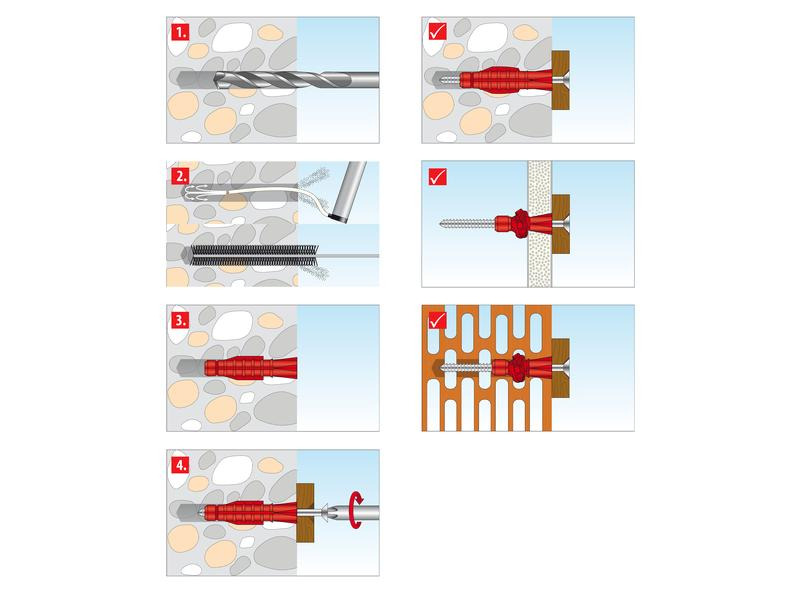 1.

2.

3.

4.