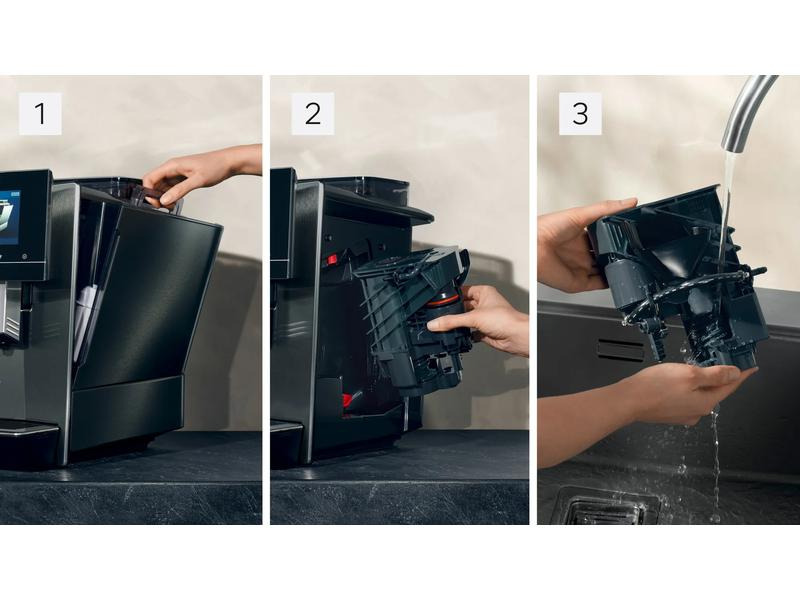 1

2

3