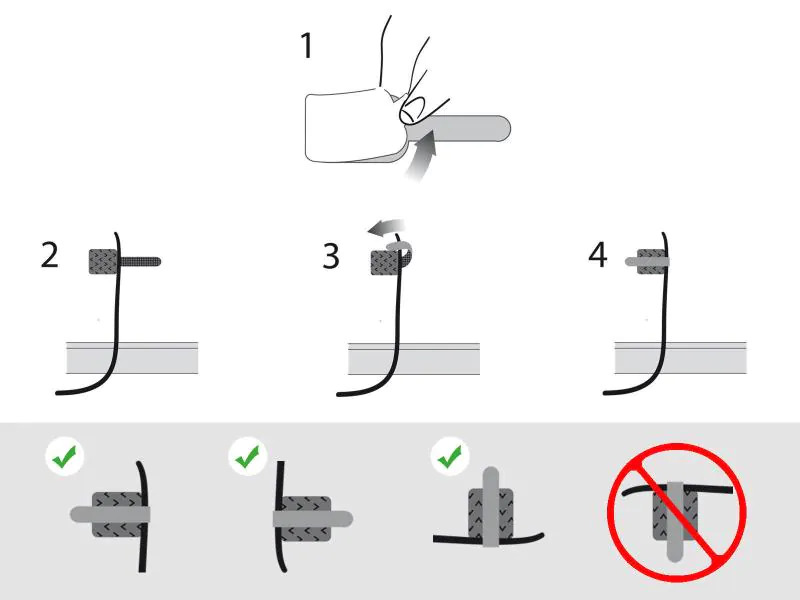 1

2

3

4