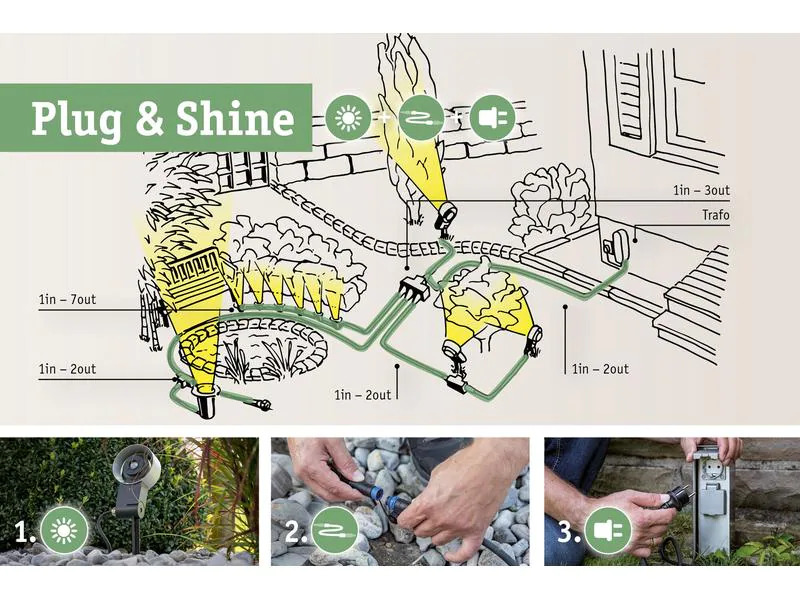 Plug & Shine

1in – 3out

Trafo

1in – 7out

1in – 2out

1in – 2out

1in – 2out

1.

2.

3.