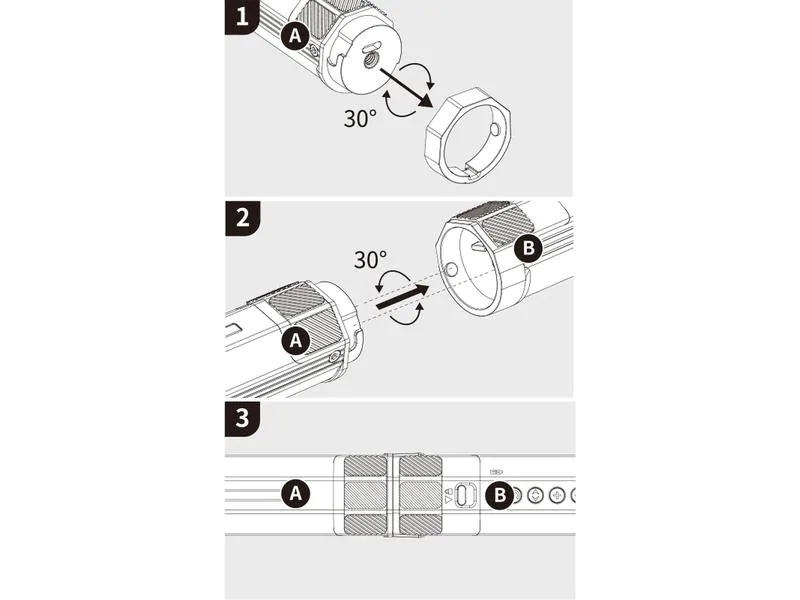 1
A
30°
2
30°
B
A
3
A
B