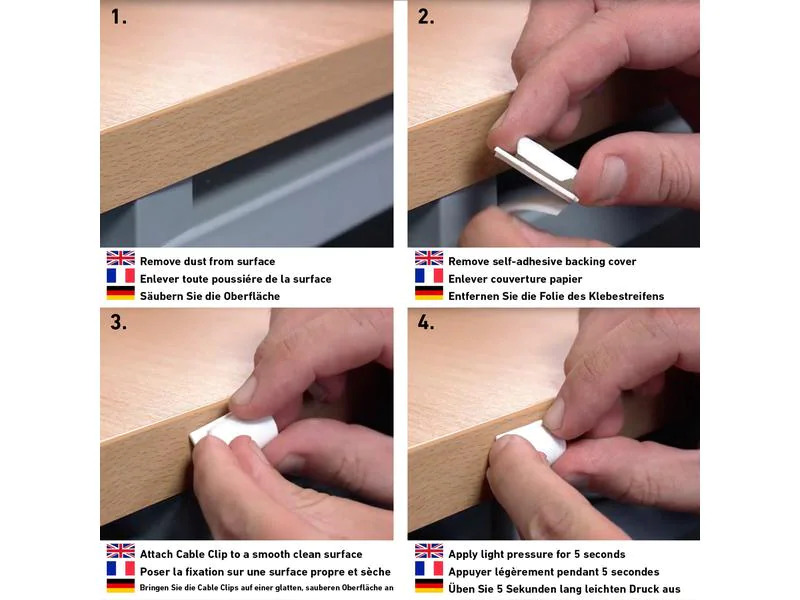 1.

Remove dust from surface
Enlever toute poussiére de la surface
Säubern Sie die Oberfläche

2.

Remove self-adhesive backing cover
Enlever couverture papier
Entfernen Sie die Folie des Klebestreifens

3.

Attach Cable Clip to a smooth clean surface
Poser la fixation sur une surface propre et sèche
Bringen Sie die Cable Clips auf einer glatten, sauberen Oberfläche an

4.

Apply light pressure for 5 seconds
Appuyer légèrement pendant 5 secondes
Üben Sie 5 Sekunden lang leichten Druck aus